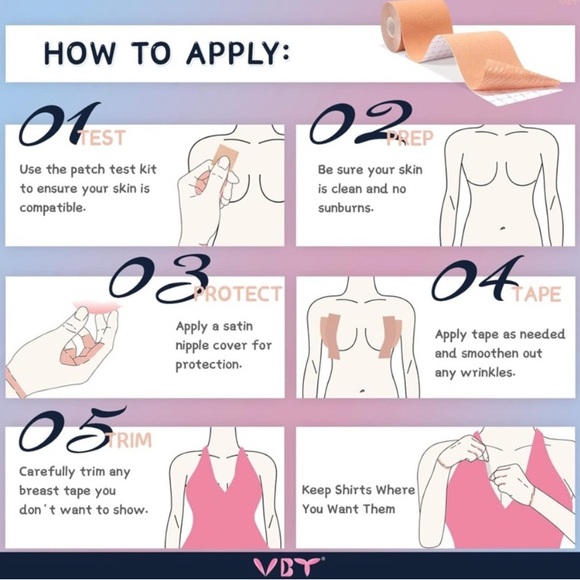 HOW TO APPLY:

01 TEST

Use the patch test kit to ensure your skin is compatible.

02 PREP

Be sure your skin is clean and no sunburns.

03 PROTECT

Apply a satin nipple cover for protection.

04 TAPE

Apply tape as needed and smoothen out any wrinkles.

05 TRIM

Carefully trim any breast tape you don't want to show.

Keep Shirts Where You Want Them

VBT